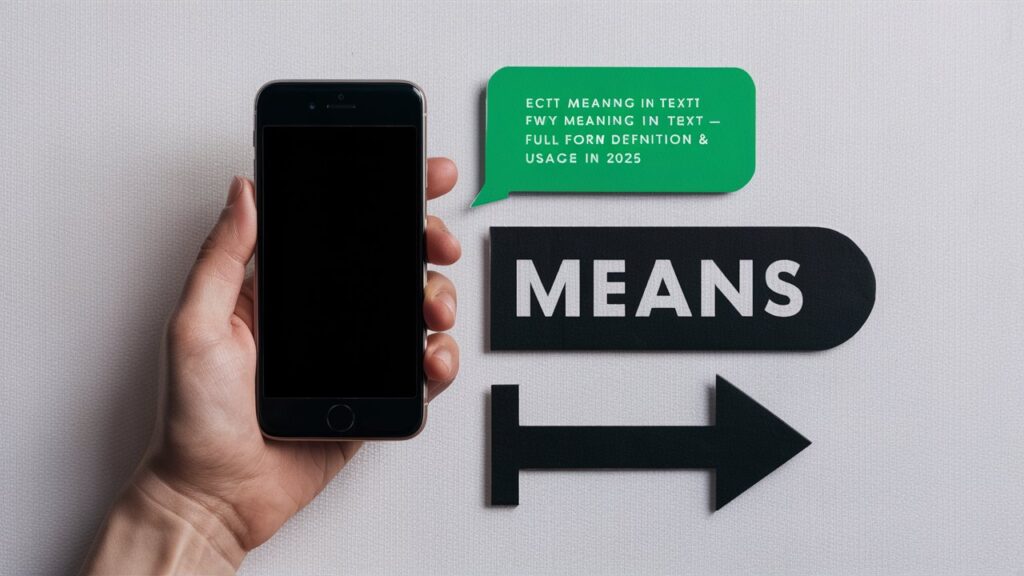 ECTT MEANNG IN TEXTT
FWY MEANING IN TEXT —
FULL FORN DEFNITION &
USAGE IN 2025

MEANS