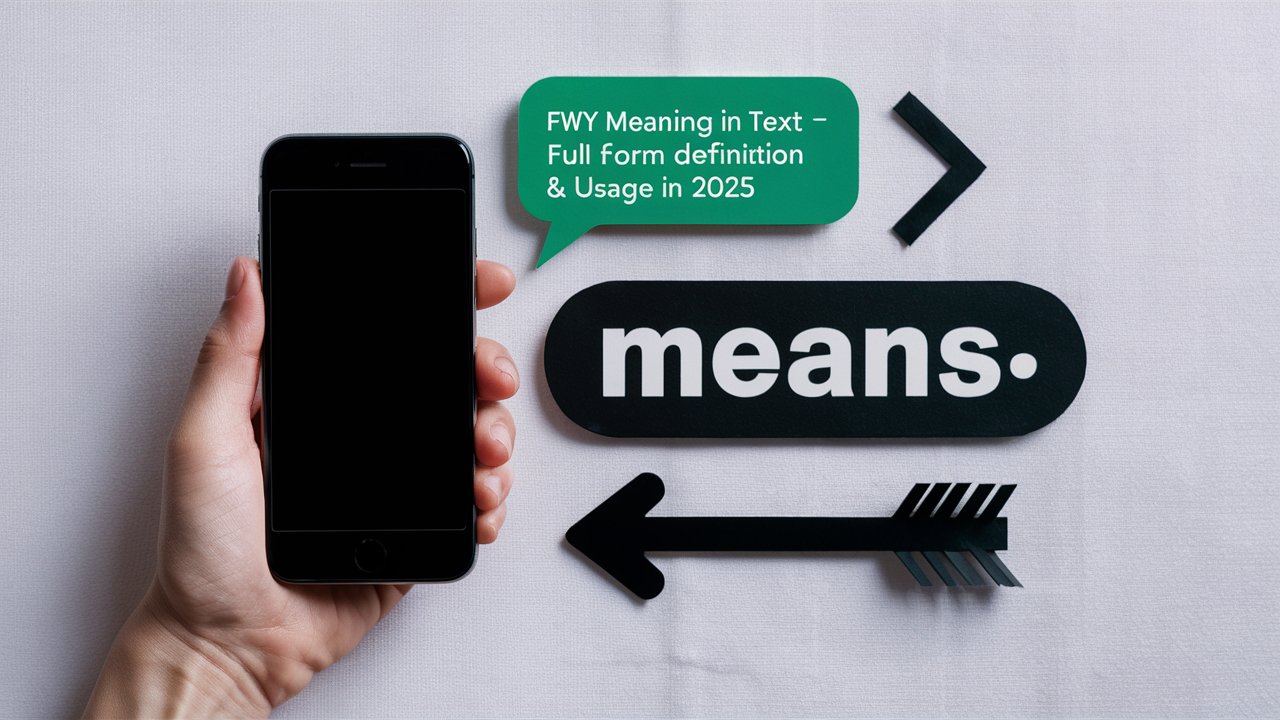 FWY Meaning in Text – Full form definittion & Usage in 2025

means.