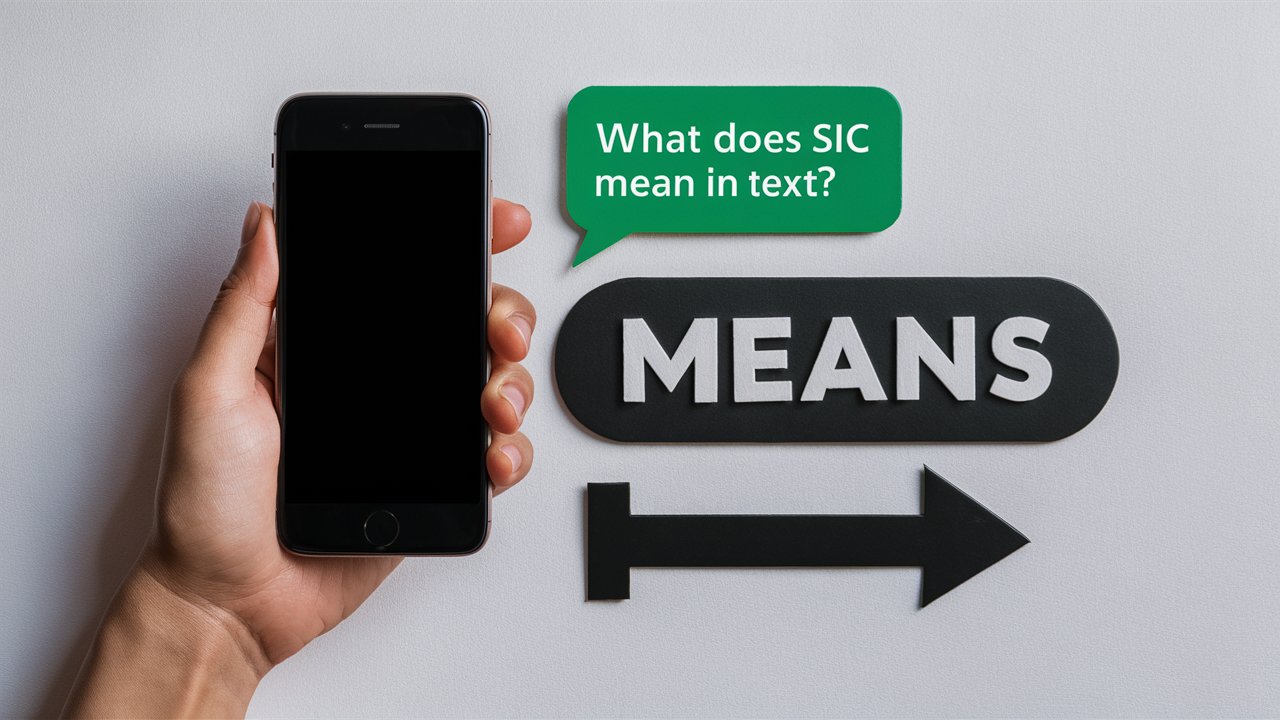 What does SIC mean in text?

MEANS