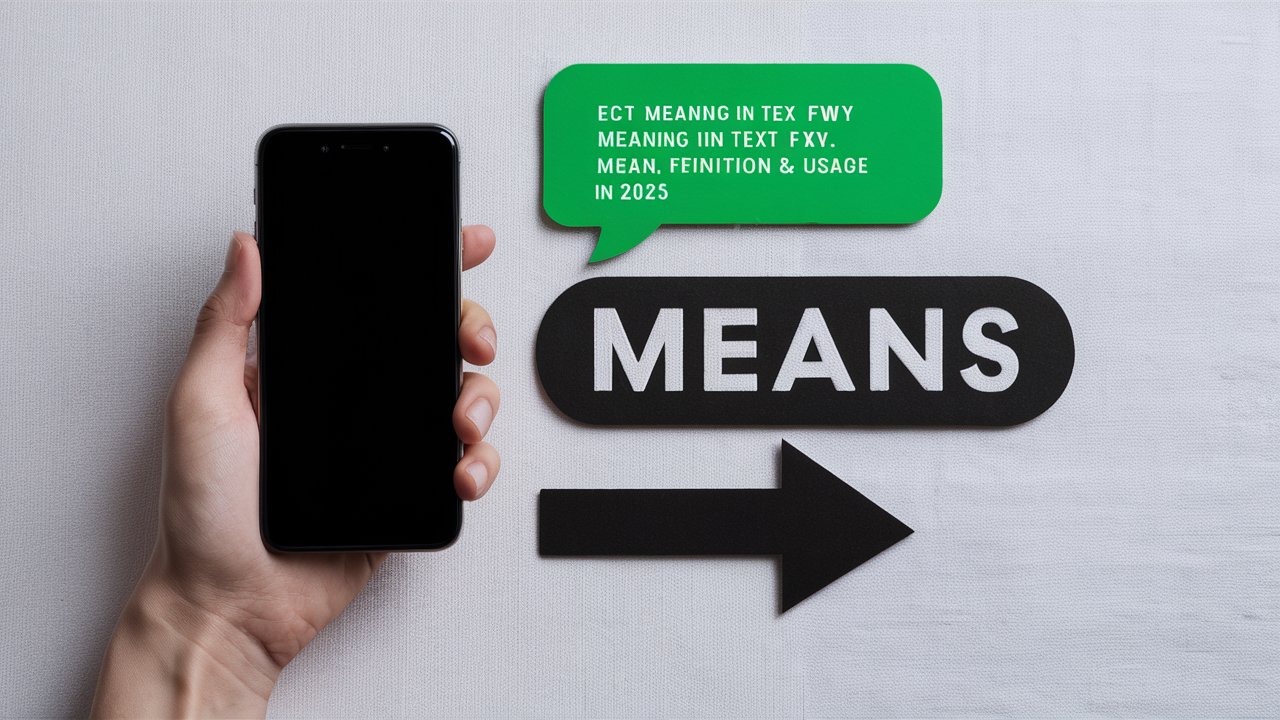 ECT MEANNG IN TEX FWY
MEANING IIN TEXT FXV.
MEAN, FEINITION & USAGE
IN 2025

MEANS